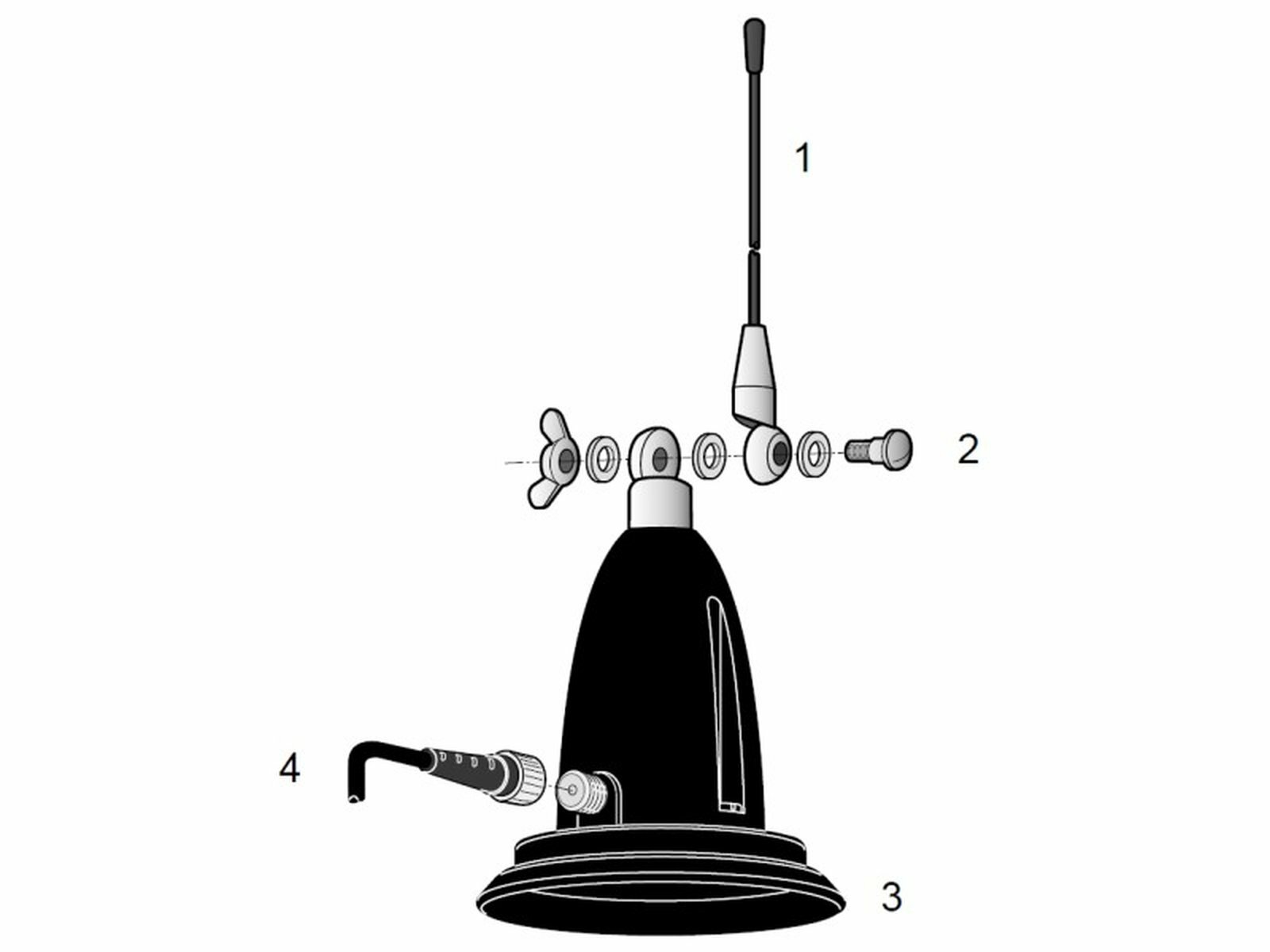 1

2

4

3