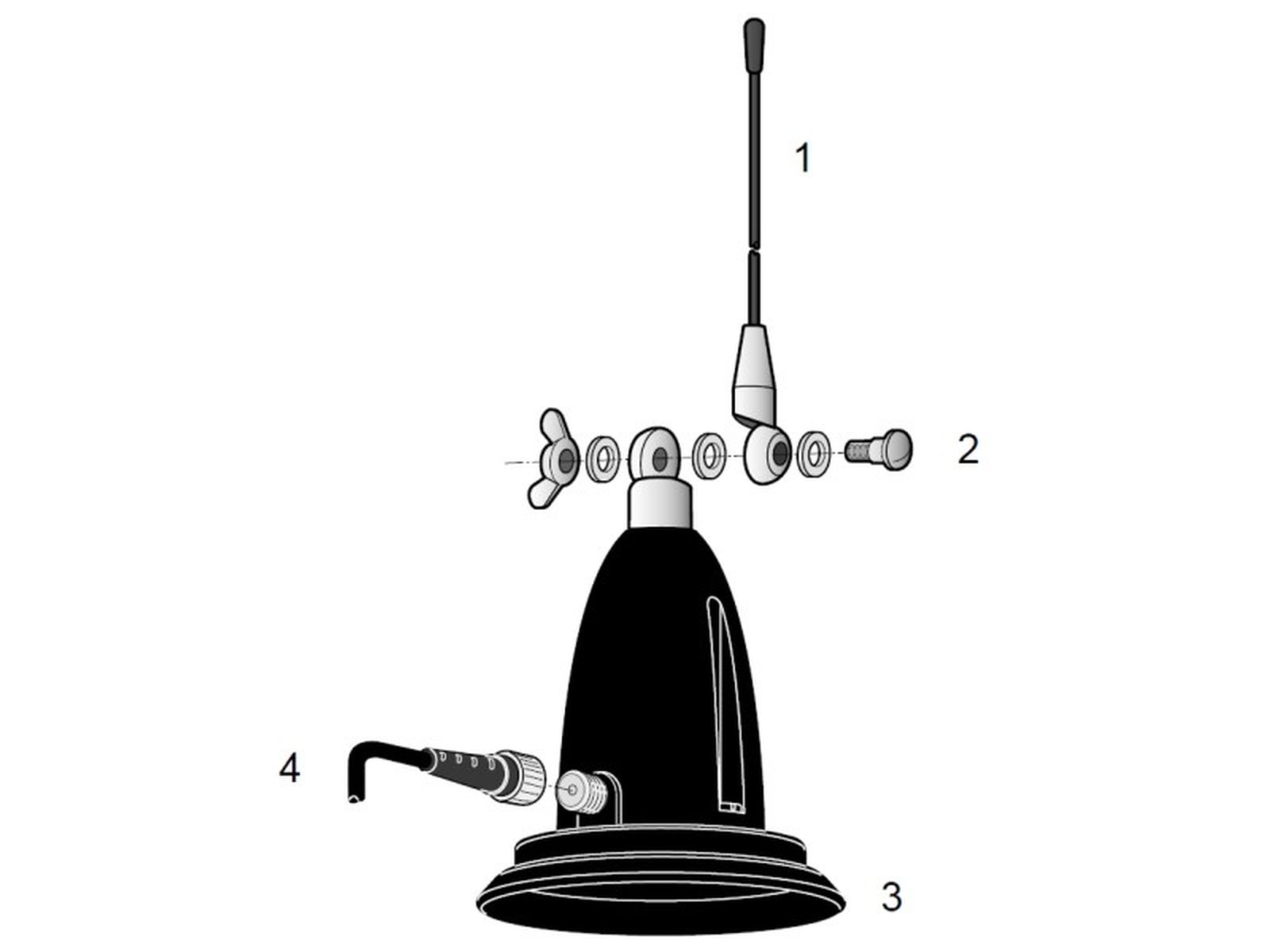 1

2

4

3